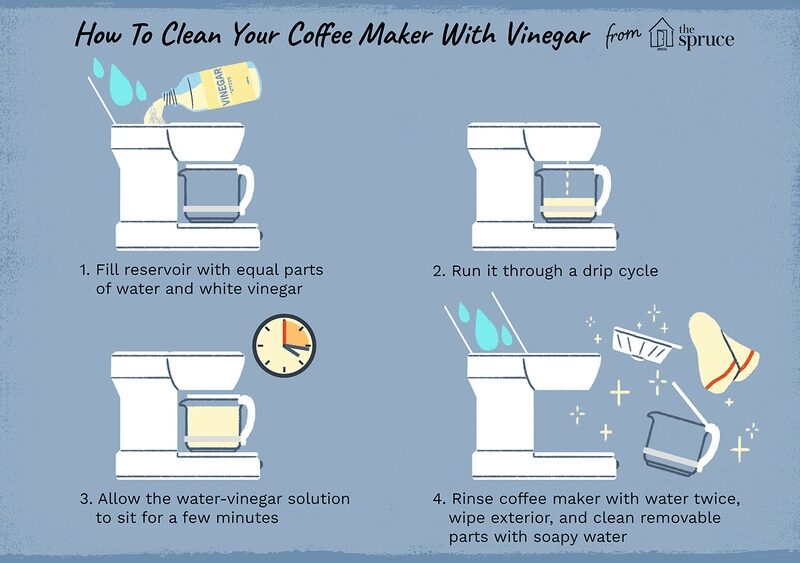 How To Clean Your Coffee Maker With Vinegar from the spruce

VINEGAR

1. Fill reservoir with equal parts of water and white vinegar

2. Run it through a drip cycle

3. Allow the water-vinegar solution to sit for a few minutes

4. Rinse coffee maker with water twice, wipe exterior, and clean removable parts with soapy water