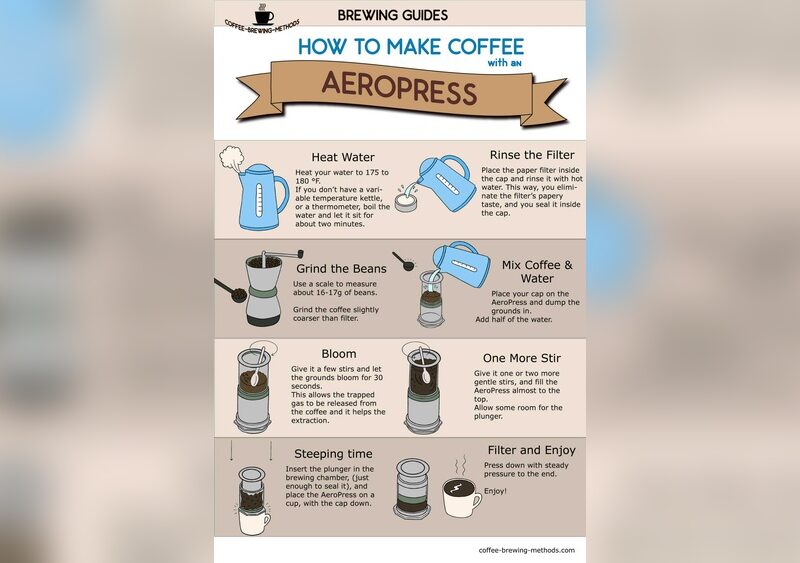 COFFEE-BREWING-METHODS

BREWING GUIDES

HOW TO MAKE COFFEE with an

AEROPRESS

Heat Water

Heat your water to 175 to 180 °F. If you don't have a variable temperature kettle, or a thermometer, boil the water and let it sit for about two minutes.

Rinse the Filter

Place the paper filter inside the cap and rinse it with hot water. This way, you eliminate the filter's papery taste, and you seal it inside the cap.

Grind the Beans

Use a scale to measure about 16-17g of beans.

Grind the coffee slightly coarser than filter.

Mix Coffee & Water

Place your cap on the AeroPress and dump the grounds in. Add half of the water.

Bloom

Give it a few stirs and let the grounds bloom for 30 seconds. This allows the trapped gas to be released from the coffee and it helps the extraction.

One More Stir

Give it one or two more gentle stirs, and fill the AeroPress almost to the top. Allow some room for the plunger.

Steeping time

Insert the plunger in the brewing chamber, (just enough to seal it), and place the AeroPress on a cup, with the cap down.

Filter and Enjoy

Press down with steady pressure to the end.

Enjoy!

coffee-brewing-methods.com