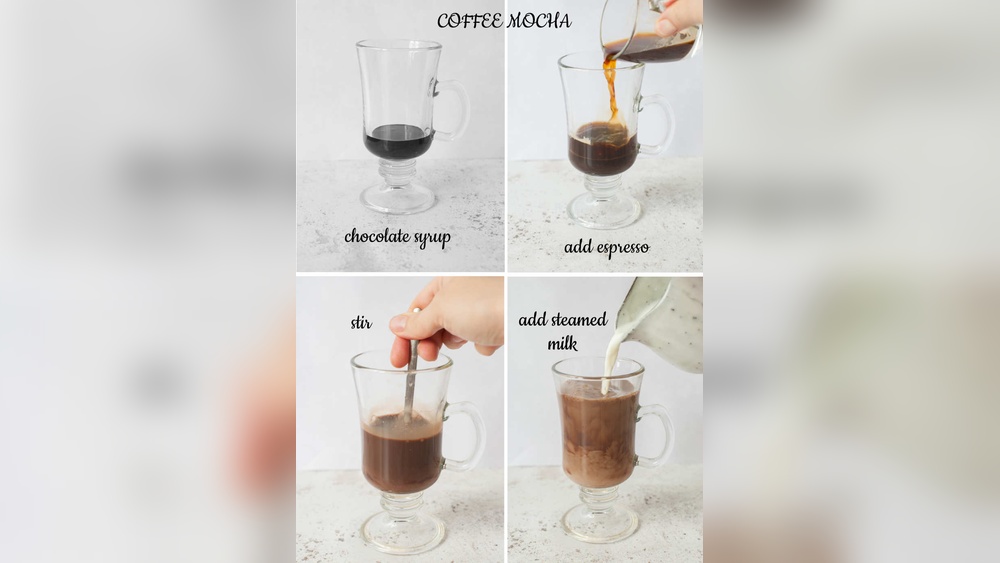 COFFEE MOCHA

chocolate syrup

add espresso

stir

add steamed milk