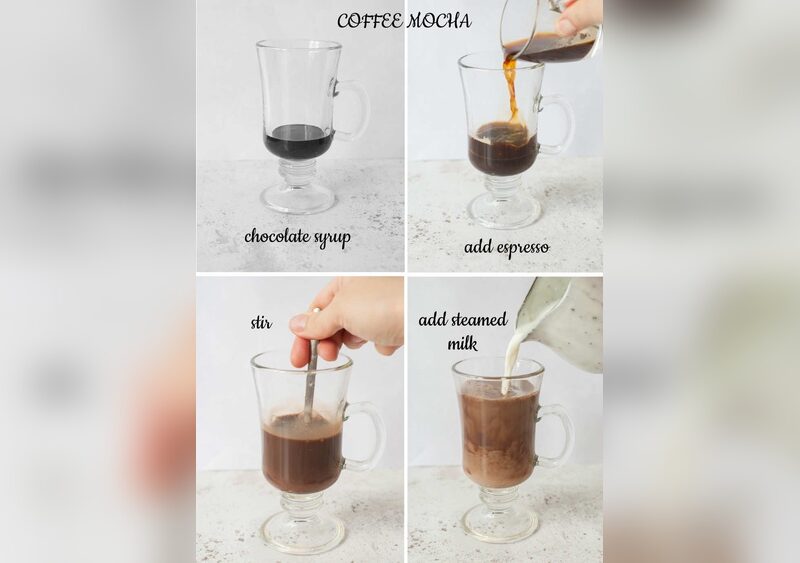 COFFEE MOCHA

chocolate syrup

add espresso

stir

add steamed milk