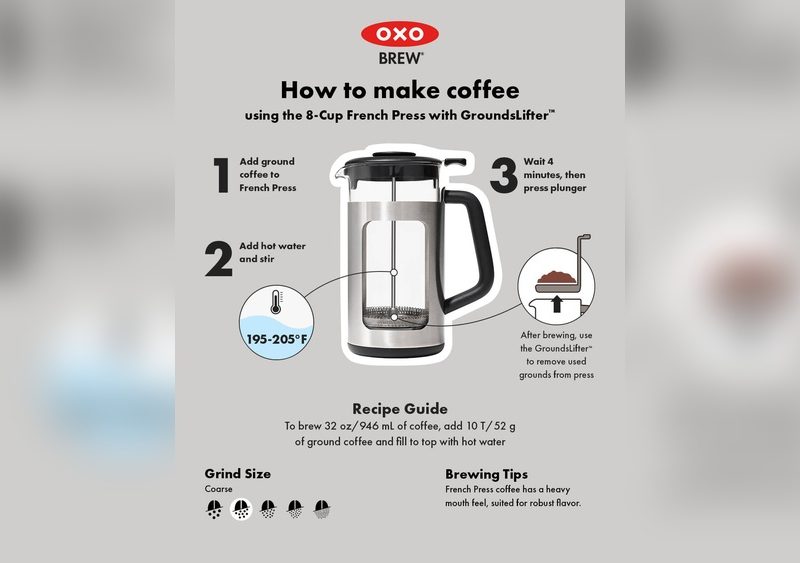 OXO
BREW®

How to make coffee
using the 8-Cup French Press with GroundsLifter™

1 Add ground coffee to French Press

2 Add hot water and stir

195-205°F

3 Wait 4 minutes, then press plunger

After brewing, use the GroundsLifter™ to remove used grounds from press

Recipe Guide
To brew 32 oz/ 946 mL of coffee, add 10 T/ 52 g of ground coffee and fill to top with hot water

Grind Size
Coarse

Brewing Tips
French Press coffee has a heavy mouth feel, suited for robust flavor.