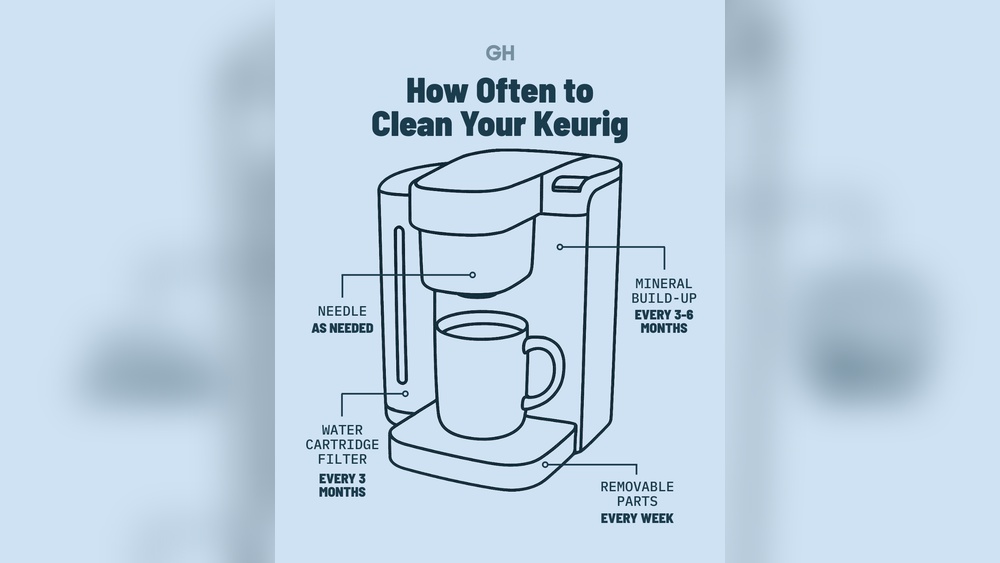 GH

How Often to Clean Your Keurig

NEEDLE
AS NEEDED

MINERAL BUILD-UP
EVERY 3-6 MONTHS

WATER CARTRIDGE FILTER
EVERY 3 MONTHS

REMOVABLE PARTS
EVERY WEEK