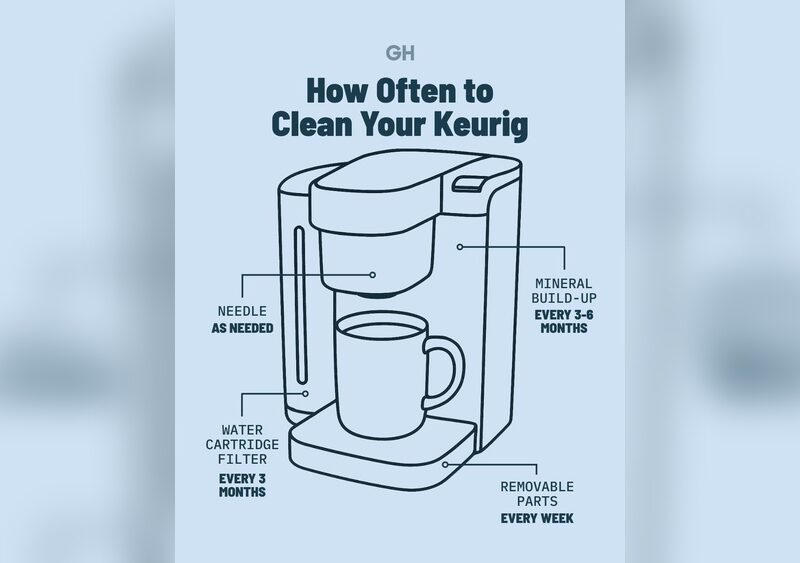 GH

How Often to Clean Your Keurig

NEEDLE
AS NEEDED

MINERAL BUILD-UP
EVERY 3-6 MONTHS

WATER CARTRIDGE FILTER
EVERY 3 MONTHS

REMOVABLE PARTS
EVERY WEEK